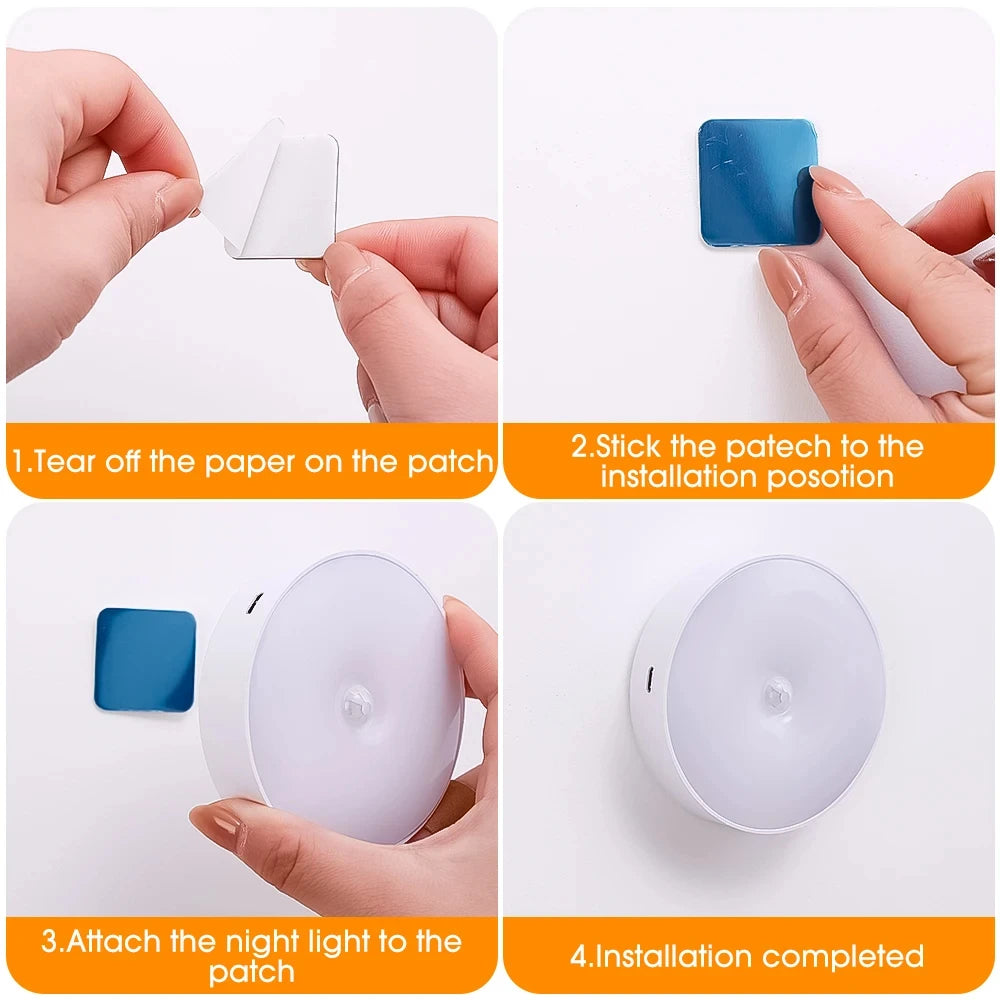 1.Tear off the paper on the patch

2.Stick the patech to the installation posotion

3.Attach the night light to the patch

4.Installation completed