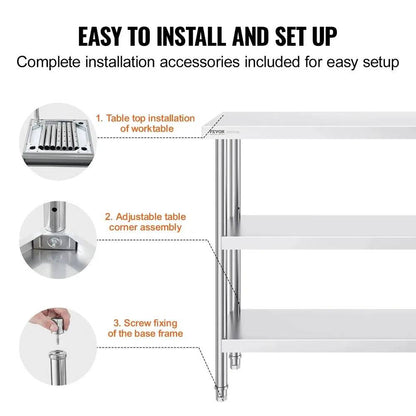 EASY TO INSTALL AND SET UP
Complete installation accessories included for easy setup

1. Table top installation of worktable

VEVOR

2. Adjustable table corner assembly

3. Screw fixing of the base frame